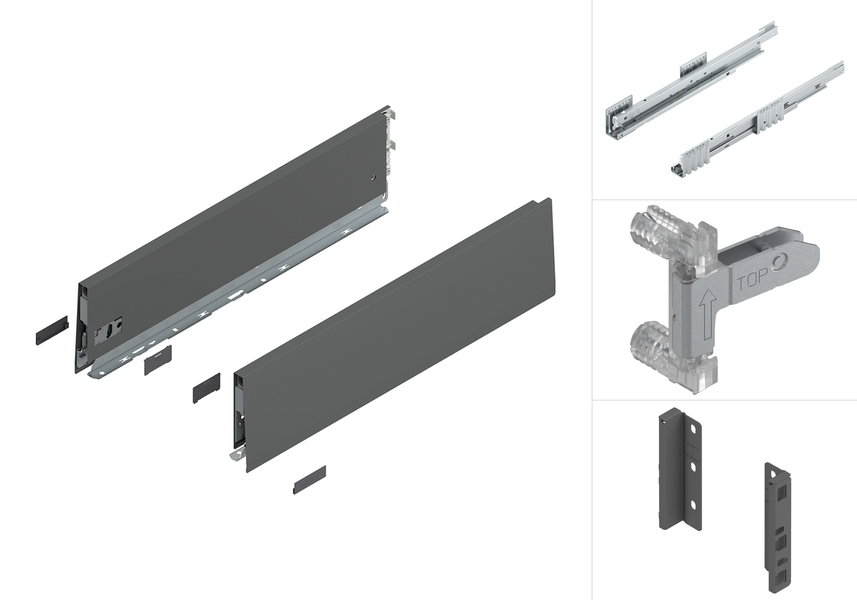 TOP